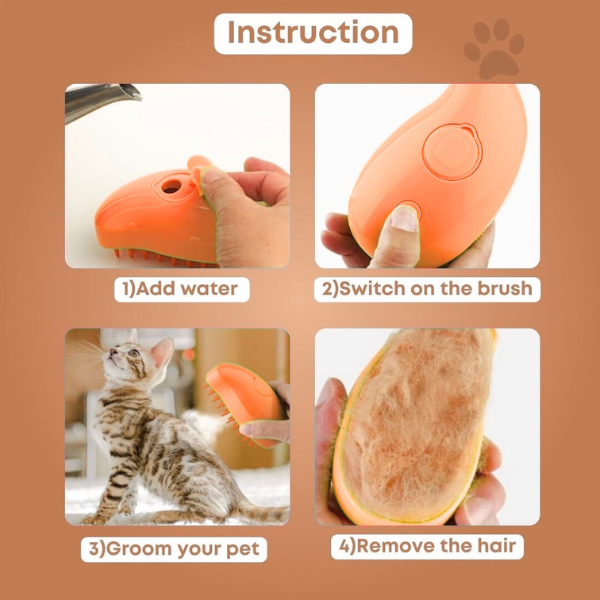 Instruction

1)Add water

2)Switch on the brush

3)Groom your pet

4)Remove the hair